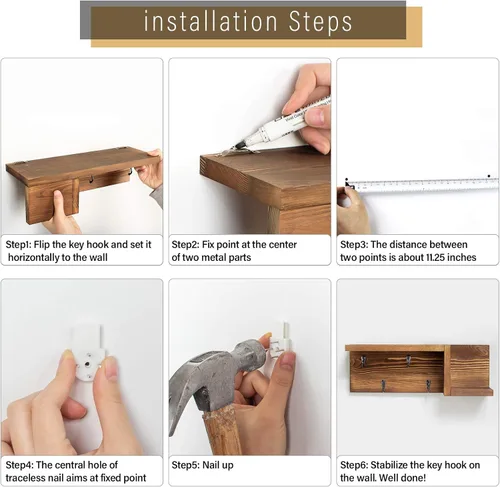 installation Steps

Step1: Flip the key hook and set it horizontally to the wall

Step2: Fix point at the center of two metal parts

Step3: The distance between two points is about 11.25 inches

Step4: The central hole of traceless nail aims at fixed point

Step5: Nail up

Step6: Stabilize the key hook on the wall. Well done!