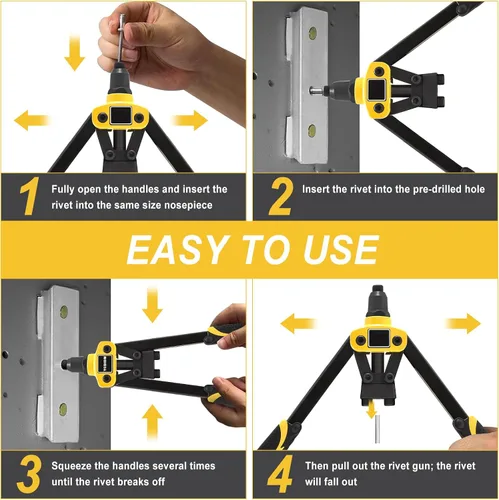 1 Fully open the handles and insert the rivet into the same size nosepiece

2 Insert the rivet into the pre-drilled hole

EASY TO USE

3 Squeeze the handles several times until the rivet breaks off

4 Then pull out the rivet gun; the rivet will fall out