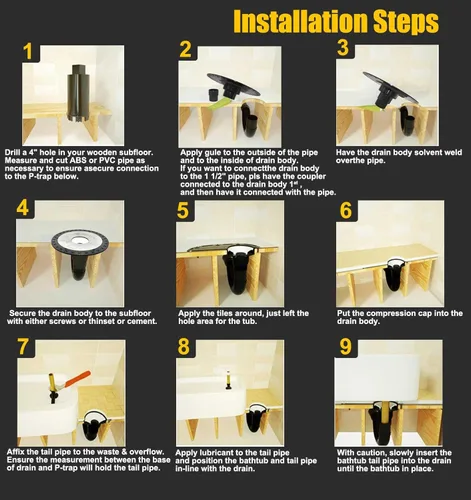 Installation Steps

1

Drill a 4" hole in your wooden subfloor. Measure and cut ABS or PVC pipe as necessary to ensure asecure connection to the P-trap below.

2

Apply gule to the outside of the pipe and to the inside of drain body. If you want to connectthe drain body to the 1 1/2" pipe, pls have the coupler connected to the drain body 1$^{st}$, and then have it connected with the pipe.

3

Have the drain body solvent weld overthe pipe.

4

Secure the drain body to the subfloor with either screws or thinset or cement.

5

Apply the tiles around, just left the hole area for the tub.

6

Put the compression cap into the drain body.

7

Affix the tail pipe to the waste & overflow. Ensure the measurement between the base of drain and P-trap will hold the tail pipe.

8

Apply lubricant to the tail pipe and position the bathtub and tail pipe in-line with the drain.

9

With caution, slowly insert the bathtub tail pipe into the drain until the bathtub in place.