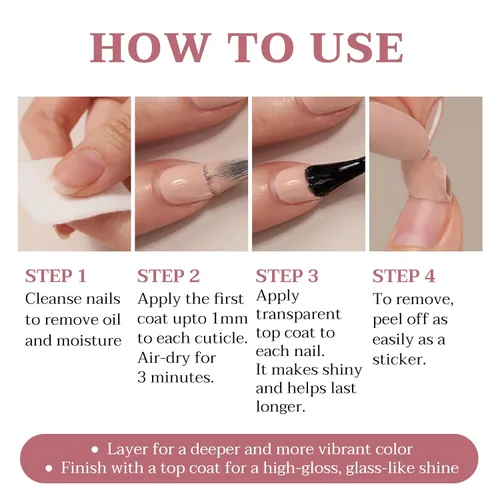 HOW TO USE

STEP 1
Cleanse nails to remove oil and moisture

STEP 2
Apply the first coat upto 1mm to each cuticle. Air-dry for 3 minutes.

STEP 3
Apply transparent top coat to each nail. It makes shiny and helps last longer.

STEP 4
To remove, peel off as easily as a sticker.

• Layer for a deeper and more vibrant color
• Finish with a top coat for a high-gloss, glass-like shine