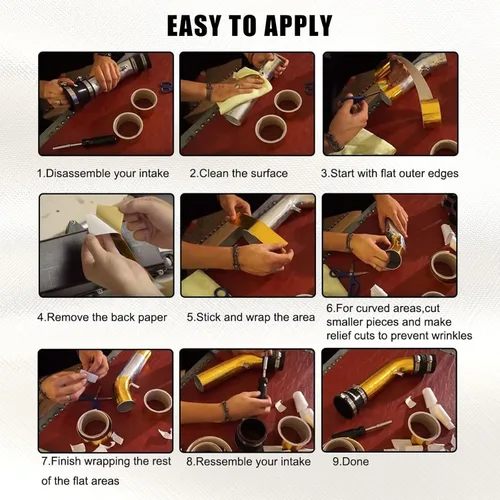 EASY TO APPLY

1.Disassemble your intake

2.Clean the surface

3.Start with flat outer edges

4.Remove the back paper

5.Stick and wrap the area

6.For curved areas,cut smaller pieces and make relief cuts to prevent wrinkles

7.Finish wrapping the rest of the flat areas

8.Ressemble your intake

9.Done