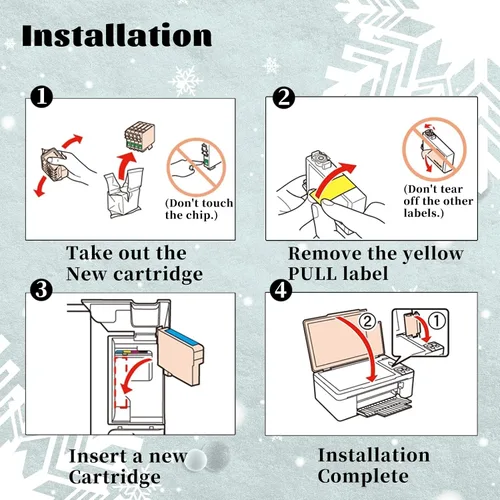 Installation

1

(Don't touch the chip.)

Take out the New cartridge

2

(Don't tear off the other labels.)

Remove the yellow PULL label

3

Insert a new Cartridge

4

② ①

Installation Complete