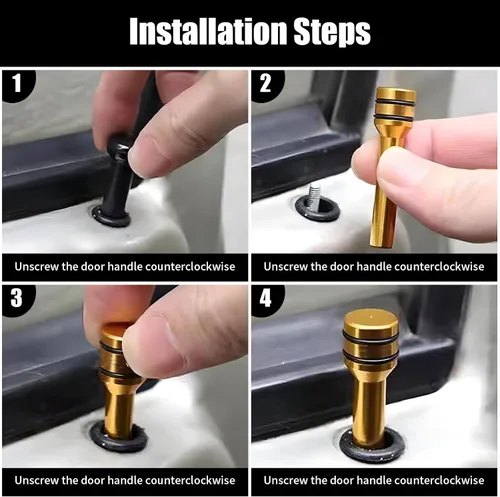 Installation Steps

1

Unscrew the door handle counterclockwise

2

Unscrew the door handle counterclockwise

3

Unscrew the door handle counterclockwise

4

Unscrew the door handle counterclockwise