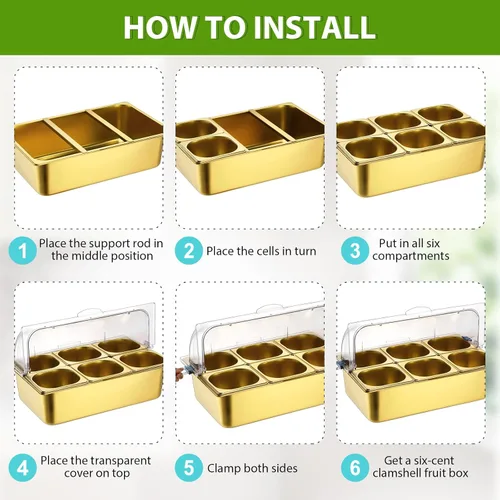 HOW TO INSTALL

1 Place the support rod in the middle position

2 Place the cells in turn

3 Put in all six compartments

4 Place the transparent cover on top

5 Clamp both sides

6 Get a six-cent clamshell fruit box