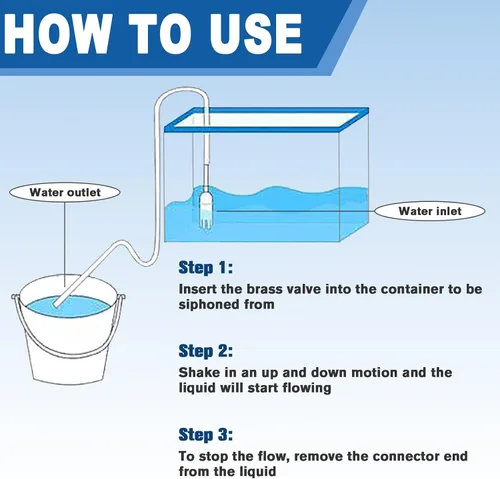 HOW TO USE

Water outlet

Water inlet

Step 1:
Insert the brass valve into the container to be siphoned from

Step 2:
Shake in an up and down motion and the liquid will start flowing

Step 3:
To stop the flow, remove the connector end from the liquid