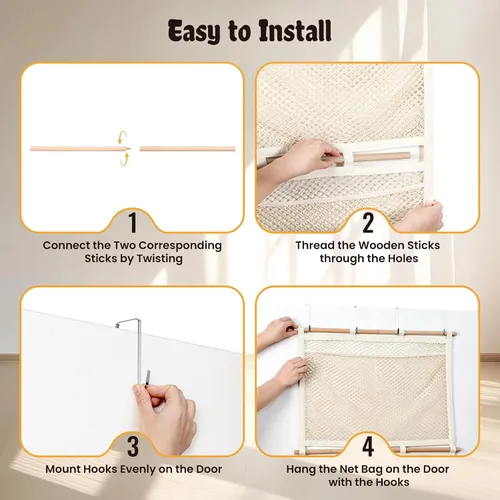 Easy to Install

1
Connect the Two Corresponding Sticks by Twisting

2
Thread the Wooden Sticks through the Holes

3
Mount Hooks Evenly on the Door

4
Hang the Net Bag on the Door with the Hooks