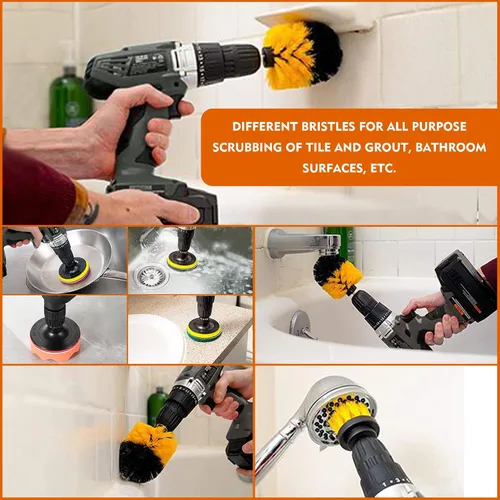 DIFFERENT BRISTLES FOR ALL PURPOSE SCRUBBING OF TILE AND GROUT, BATHROOM SURFACES, ETC.