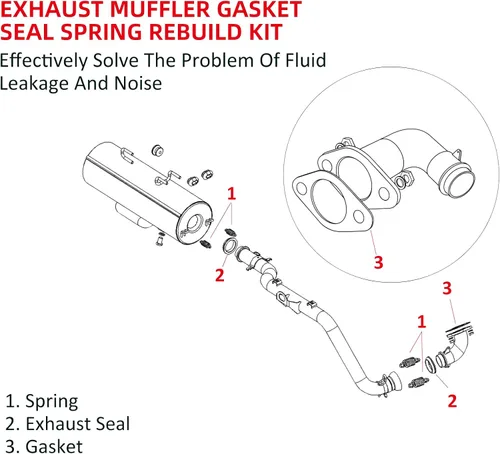 EXHAUST MUFFLER GASKET SEAL SPRING REBUILD KIT

Effectively Solve The Problem Of Fluid Leakage And Noise

1

2

3

3

1

2

1. Spring
2. Exhaust Seal
3. Gasket