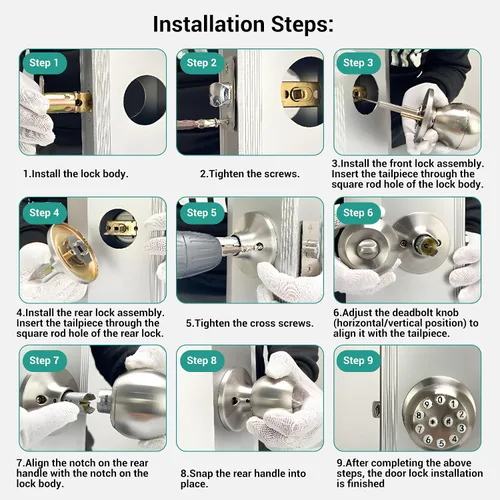 Installation Steps:

Step 1

1.Install the lock body.

Step 2

2.Tighten the screws.

Step 3

3.Install the front lock assembly. Insert the tailpiece through the square rod hole of the lock body.

Step 4

4.Install the rear lock assembly. Insert the tailpiece through the square rod hole of the rear lock.

Step 5

5.Tighten the cross screws.

Step 6

6.Adjust the deadbolt knob (horizontal/vertical position) to align it with the tailpiece.

Step 7

7.Align the notch on the rear handle with the notch on the lock body.

Step 8

8.Snap the rear handle into place.

Step 9

9 0 1
8 * # 2
7 3
6 5 4

9.After completing the above steps, the door lock installation is finished