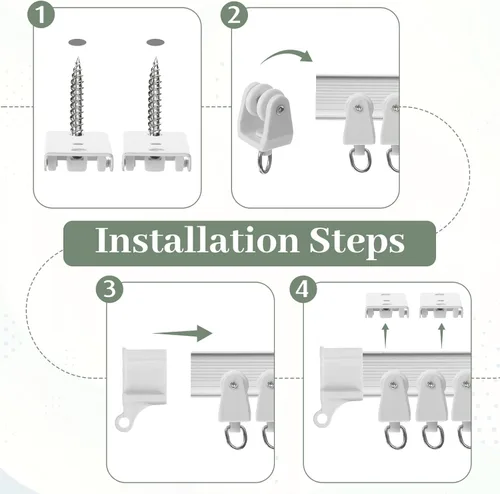 1

2

Installation Steps

3

4