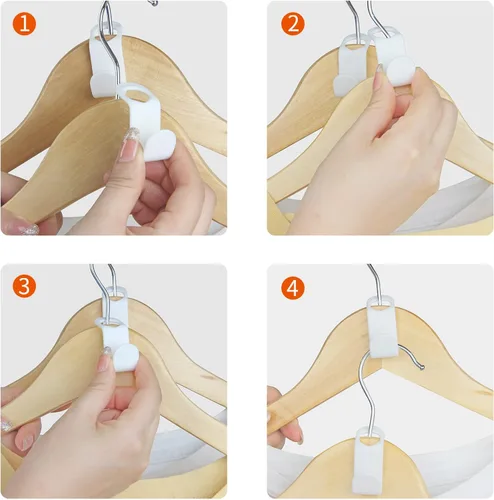 1

2

3

4