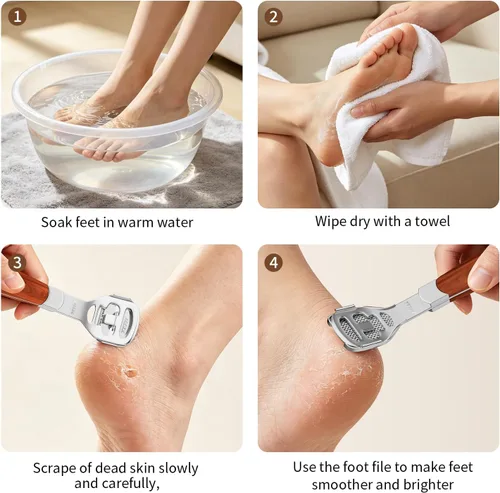 1

Soak feet in warm water

2

Wipe dry with a towel

3

Scrape of dead skin slowly and carefully,

4

Use the foot file to make feet smoother and brighter