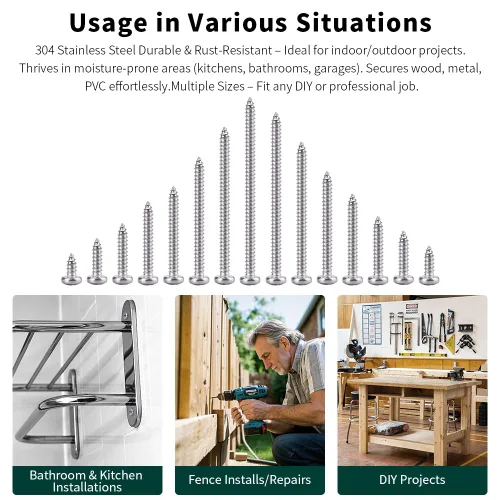 Usage in Various Situations

304 Stainless Steel Durable & Rust-Resistant – Ideal for indoor/outdoor projects. Thrives in moisture-prone areas (kitchens, bathrooms, garages). Secures wood, metal, PVC effortlessly.Multiple Sizes – Fit any DIY or professional job.

Bathroom & Kitchen Installations

Fence Installs/Repairs

DIY Projects