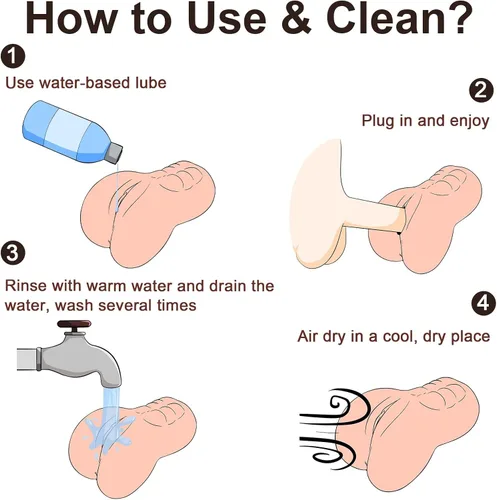 How to Use & Clean?

1
Use water-based lube

2
Plug in and enjoy

3
Rinse with warm water and drain the water, wash several times

4
Air dry in a cool, dry place