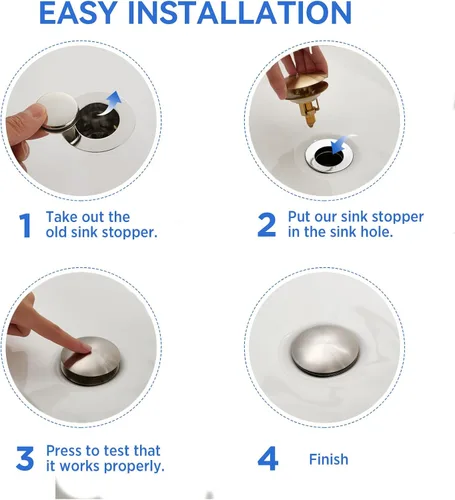 EASY INSTALLATION

1 Take out the old sink stopper.

2 Put our sink stopper in the sink hole.

3 Press to test that it works properly.

4 Finish