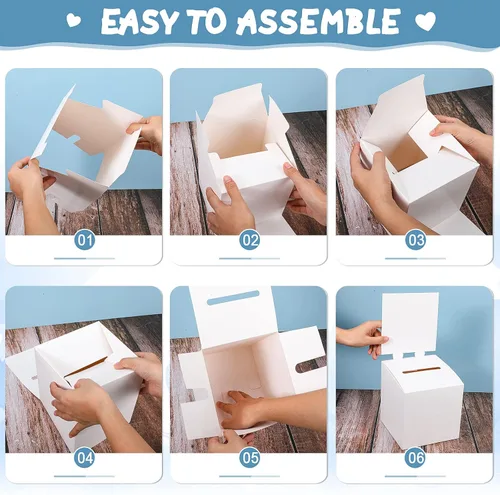 EASY TO ASSEMBLE

01

02

03

04

05

06