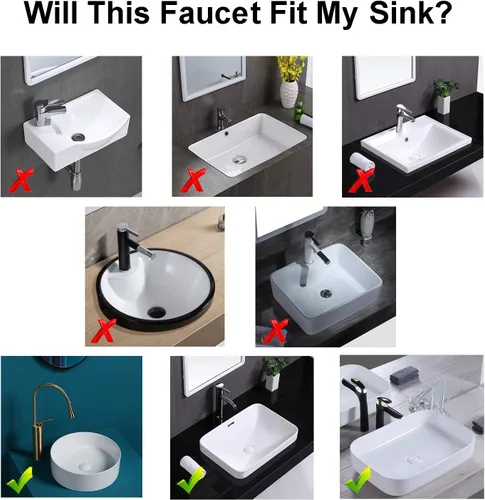 Will This Faucet Fit My Sink?