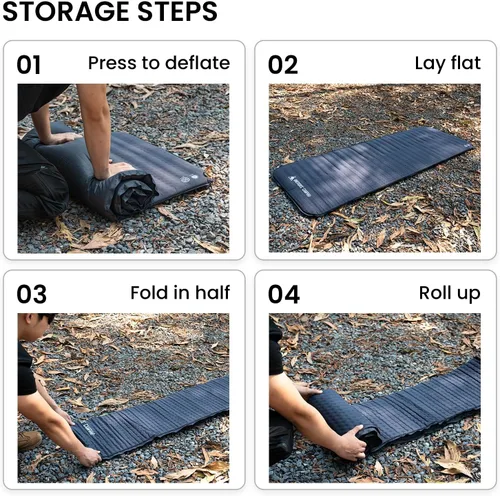 STORAGE STEPS

01 Press to deflate

02 Lay flat

03 Fold in half

04 Roll up