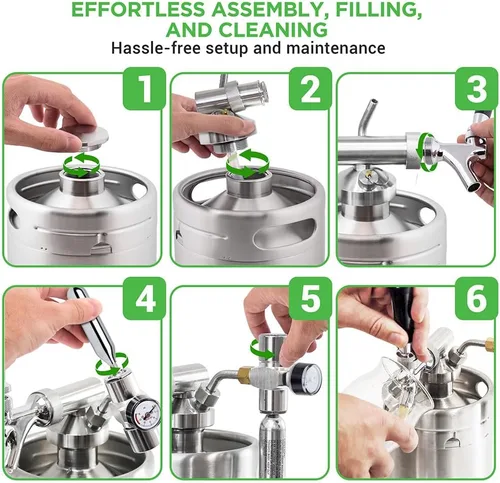 EFFORTLESS ASSEMBLY, FILLING, AND CLEANING

Hassle-free setup and maintenance

1

2

3

4

5

6