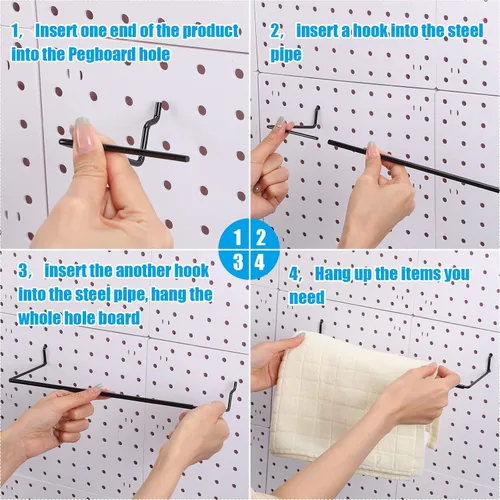 1， Insert one end of the product into the Pegboard hole

2， insert a hook into the steel pipe

1 2
3 4

3， insert the another hook into the steel pipe, hang the whole hole board

4， Hang up the items you need