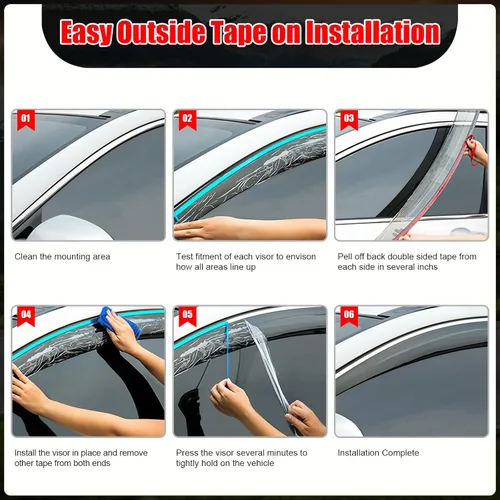 Easy Outside Tape on Installation

01

Clean the mounting area

02

Test fitment of each visor to envison how all areas line up

03

Pell off back double sided tape from each side in several inchs

04

Install the visor in place and remove other tape from both ends

05

Press the visor several minutes to tightly hold on the vehicle

06

Installation Complete