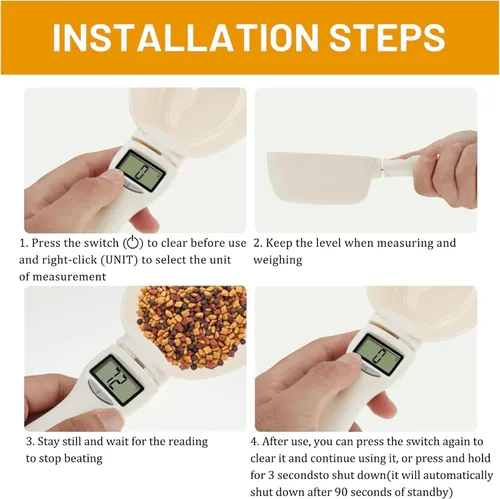 INSTALLATION STEPS

0

1. Press the switch (⏻) to clear before use and right-click (UNIT) to select the unit of measurement

2. Keep the level when measuring and weighing

72

3. Stay still and wait for the reading to stop beating

0

4. After use, you can press the switch again to clear it and continue using it, or press and hold for 3 secondsto shut down(it will automatically shut down after 90 seconds of standby)