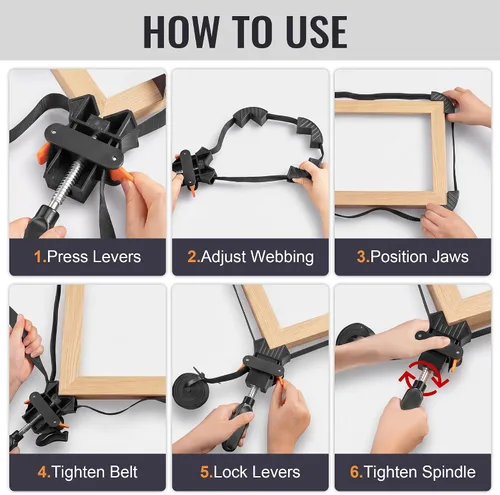 HOW TO USE

1.Press Levers

2.Adjust Webbing

3.Position Jaws

4.Tighten Belt

5.Lock Levers

6.Tighten Spindle