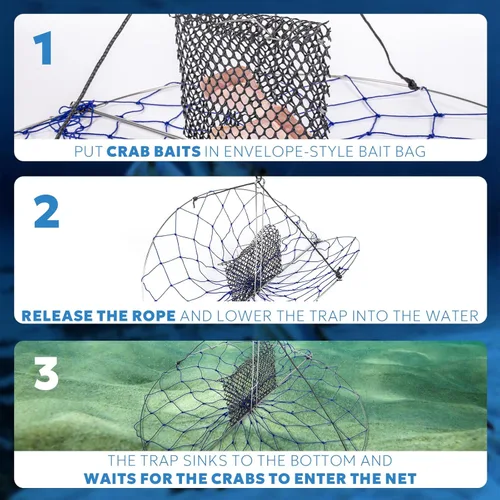 1

PUT CRAB BAITS IN ENVELOPE-STYLE BAIT BAG

2

RELEASE THE ROPE AND LOWER THE TRAP INTO THE WATER

3

THE TRAP SINKS TO THE BOTTOM AND WAITS FOR THE CRABS TO ENTER THE NET