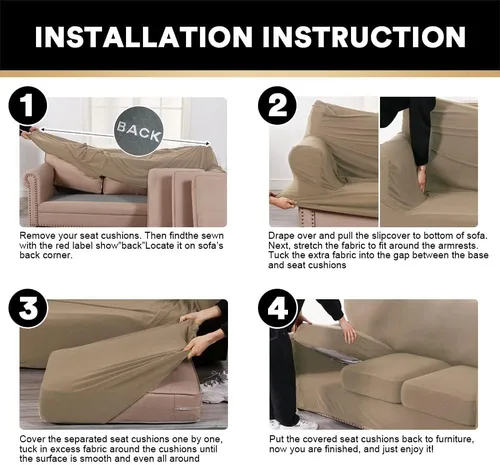 INSTALLATION INSTRUCTION

1

BACK

Remove your seat cushions. Then findthe sewn with the red label show"back"Locate it on sofa's back corner.

2

Drape over and pull the slipcover to bottom of sofa. Next, stretch the fabric to fit around the armrests. Tuck the extra fabric into the gap between the base and seat cushions

3

Cover the separated seat cushions one by one, tuck in excess fabric around the cushions until the surface is smooth and even all around

4

Put the covered seat cushions back to furniture, now you are finished, and just enjoy it!