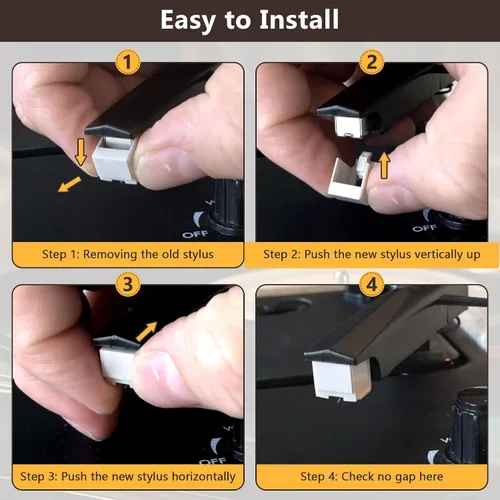 Easy to Install

1

OFF

Step 1: Removing the old stylus

2

OFF

Step 2: Push the new stylus vertically up

3

OFF

Step 3: Push the new stylus horizontally

4

Step 4: Check no gap here