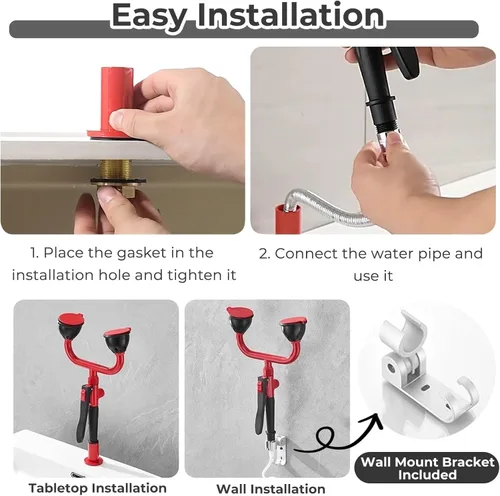 Easy Installation

1. Place the gasket in the installation hole and tighten it

2. Connect the water pipe and use it

Tabletop Installation

Wall Installation

Wall Mount Bracket Included