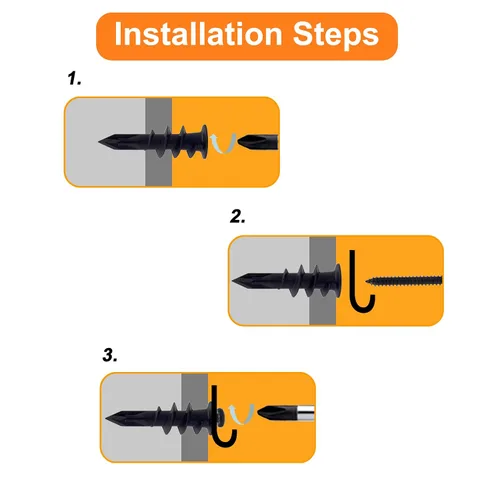 Installation Steps

1.

2.

3.