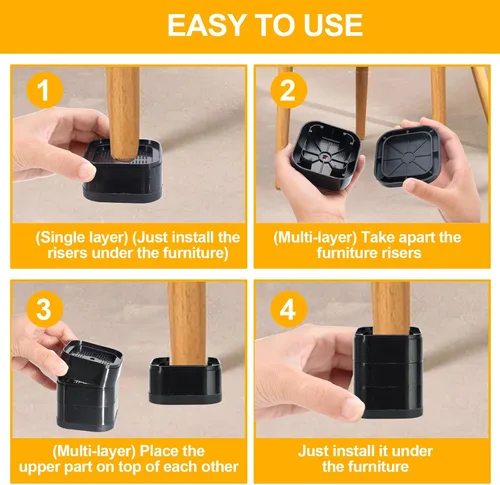 EASY TO USE

1

(Single layer) (Just install the risers under the furniture)

2

(Multi-layer) Take apart the furniture risers

3

(Multi-layer) Place the upper part on top of each other

4

Just install it under the furniture