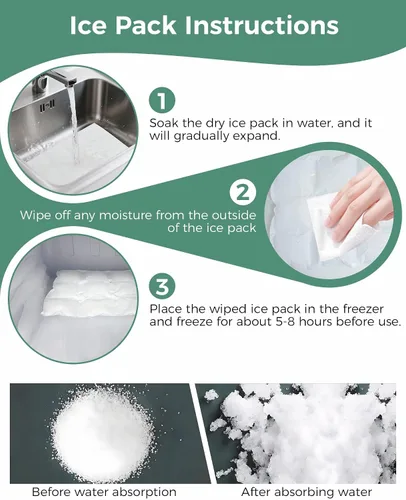 Ice Pack Instructions

1

Soak the dry ice pack in water, and it will gradually expand.

2

Wipe off any moisture from the outside of the ice pack

3

Place the wiped ice pack in the freezer and freeze for about 5-8 hours before use.

Before water absorption

After absorbing water