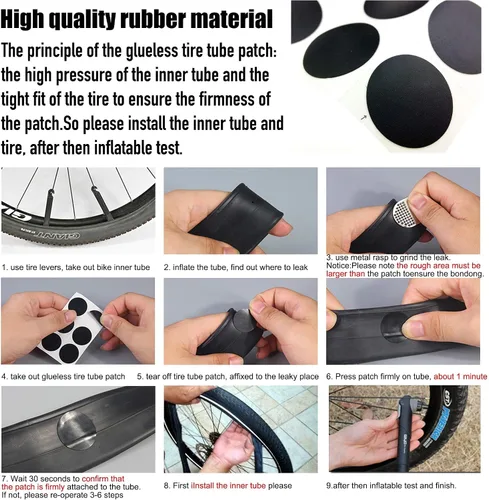 High quality rubber material

The principle of the glueless tire tube patch: the high pressure of the inner tube and the tight fit of the tire to ensure the firmness of the patch.So please install the inner tube and tire, after then inflatable test.

GIANT

1. use tire levers, take out bike inner tube

2. inflate the tube, find out where to leak

3. use metal rasp to grind the leak. Notice:Please note the rough area must be larger than the patch toensure the bondong.

4. take out glueless tire tube patch

5. tear off tire tube patch, affixed to the leaky place

6. Press patch firmly on tube, about 1 minute

7. Wait 30 seconds to confirm that the patch is firmly attached to the tube. If not, please re-operate 3-6 steps

8. First iInstall the inner tube please

9.after then inflatable test and finish.