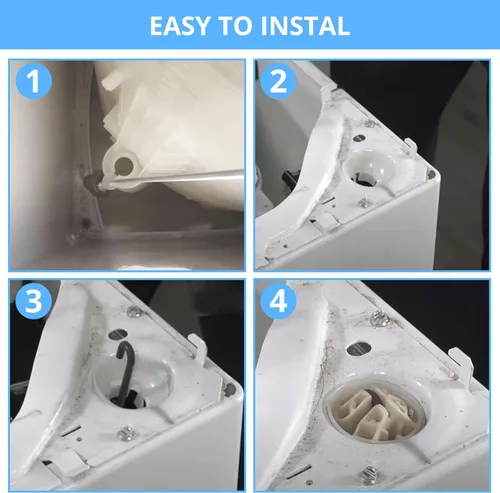 EASY TO INSTAL

1

2

3

4