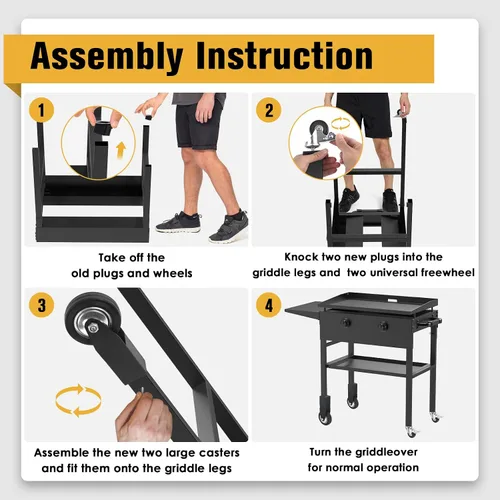 Assembly Instruction

1

Take off the old plugs and wheels

2

Knock two new plugs into the griddle legs and two universal freewheel

3

Assemble the new two large casters and fit them onto the griddle legs

4

Turn the griddleover for normal operation