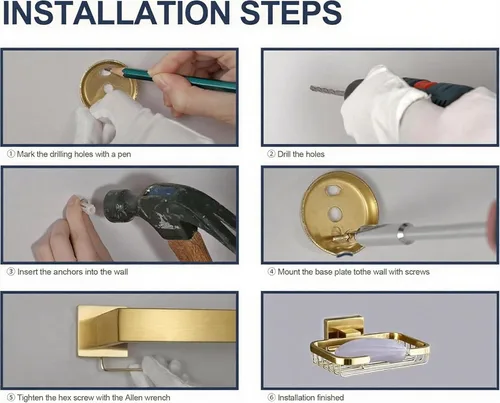 INSTALLATION STEPS

① Mark the drilling holes with a pen

② Drill the holes

③ Insert the anchors into the wall

④ Mount the base plate tothe wall with screws

⑤ Tighten the hex screw with the Allen wrench

⑥ Installation finished