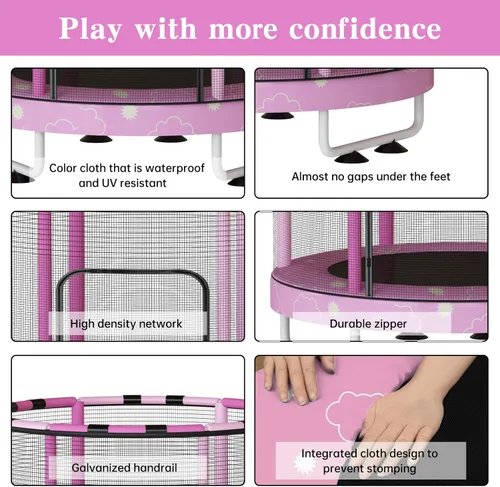 Play with more confidence

Color cloth that is waterproof and UV resistant

Almost no gaps under the feet

High density network

Durable zipper

Galvanized handrail

Integrated cloth design to prevent stomping