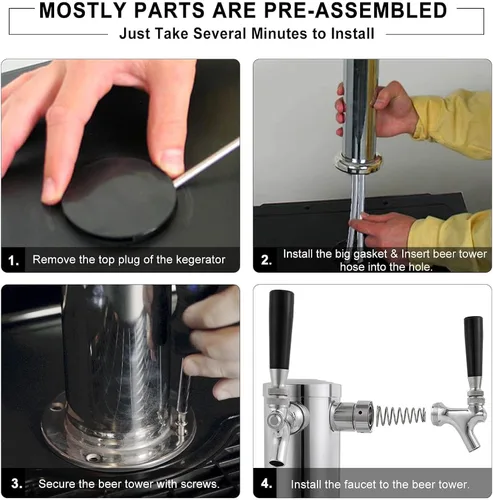 MOSTLY PARTS ARE PRE-ASSEMBLED

Just Take Several Minutes to Install

1. Remove the top plug of the kegerator

2. Install the big gasket & Insert beer tower hose into the hole.

3. Secure the beer tower with screws.

4. Install the faucet to the beer tower.