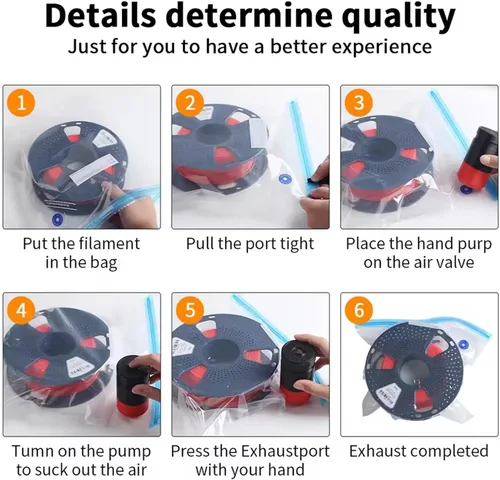 Details determine quality
Just for you to have a better experience

1
Put the filament in the bag

2
Pull the port tight

3
Place the hand purp on the air valve

4
Tumn on the pump to suck out the air

5
Press the Exhaustport with your hand

6
Exhaust completed