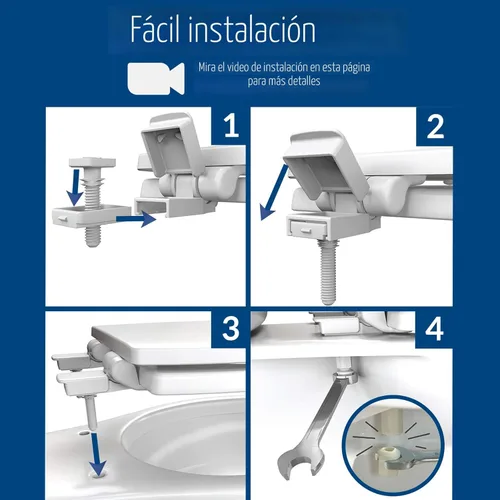 Fácil instalación

Mira el video de instalación en esta página para más detalles

1

2

3

4