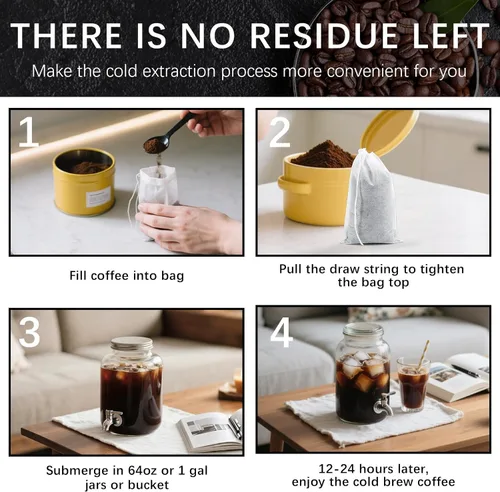 THERE IS NO RESIDUE LEFT

Make the cold extraction process more convenient for you

1

Fill coffee into bag

2

Pull the draw string to tighten the bag top

3

Submerge in 64oz or 1 gal jars or bucket

4

12-24 hours later, enjoy the cold brew coffee