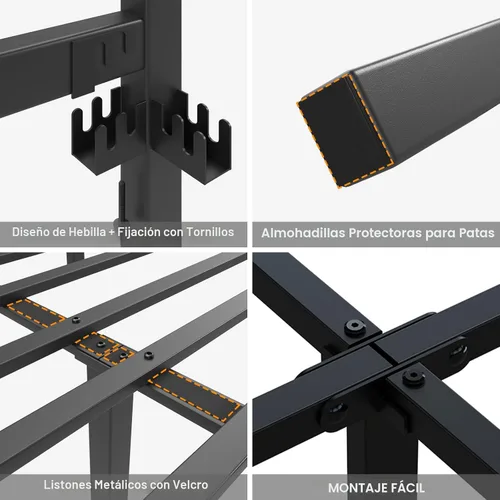 Diseño de Hebilla + Fijación con Tornillos

Almohadillas Protectoras para Patas

Listones Metálicos con Velcro

MONTAJE FÁCIL