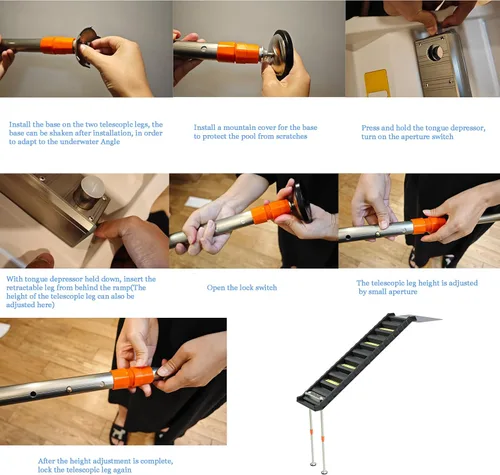 Install the base on the two telescopic legs, the base can be shaken after installation, in order to adapt to the underwater Angle

Install a mountain cover for the base to protect the pool from scratches

Press and hold the tongue depressor, turn on the aperture switch

With tongue depressor held down, insert the retractable leg from behind the ramp(The height of the telescopic leg can also be adjusted here)

Open the lock switch

The telescopic leg height is adjusted by small aperture

After the height adjustment is complete, lock the telescopic leg again