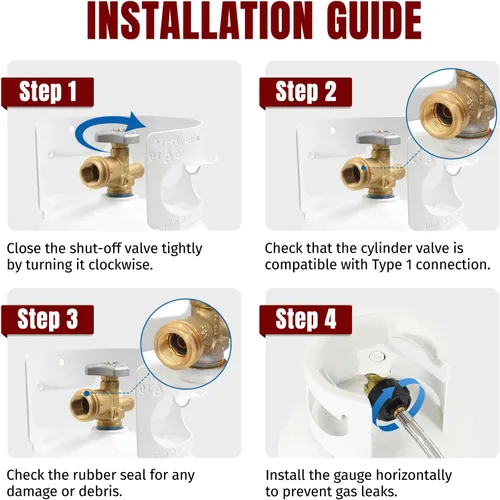 INSTALLATION GUIDE

Step 1

Close the shut-off valve tightly by turning it clockwise.

Step 2

Check that the cylinder valve is compatible with Type 1 connection.

Step 3

Check the rubber seal for any damage or debris.

Step 4

Install the gauge horizontally to prevent gas leaks.