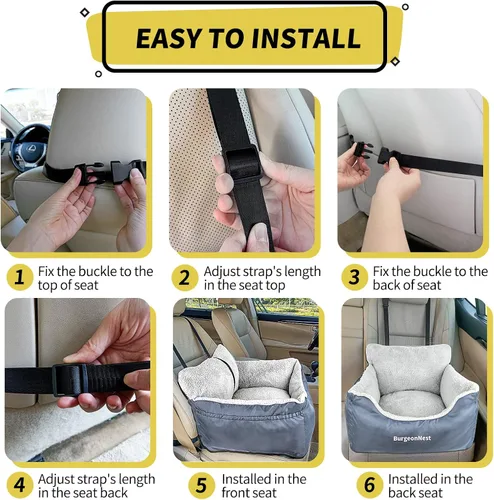 EASY TO INSTALL

1 Fix the buckle to the top of seat

2 Adjust strap's length in the seat top

3 Fix the buckle to the back of seat

4 Adjust strap's length in the seat back

5 Installed in the front seat

BurgeonNest

6 Installed in the back seat