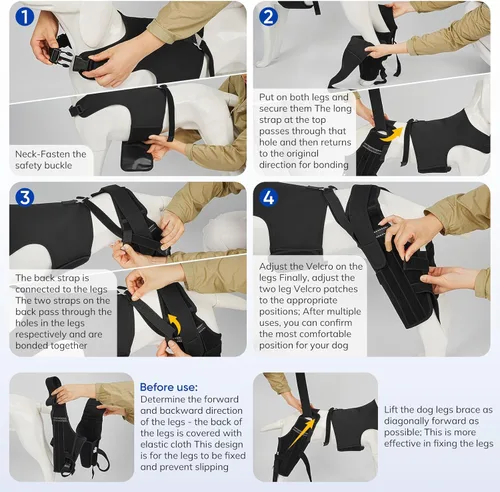 1

Neck-Fasten the safety buckle

2

Put on both legs and secure them The long strap at the top passes through that hole and then returns to the original direction for bonding

3

The back strap is connected to the legs The two straps on the back pass through the holes in the legs respectively and are bonded together

4

Adjust the Velcro on the legs Finally, adjust the two leg Velcro patches to the appropriate positions; After multiple uses, you can confirm the most comfortable position for your dog

Before use:
Determine the forward and backward direction of the legs - the back of the legs is covered with elastic cloth This design is for the legs to be fixed and prevent slipping

Lift the dog legs brace as diagonally forward as possible; This is more effective in fixing the legs