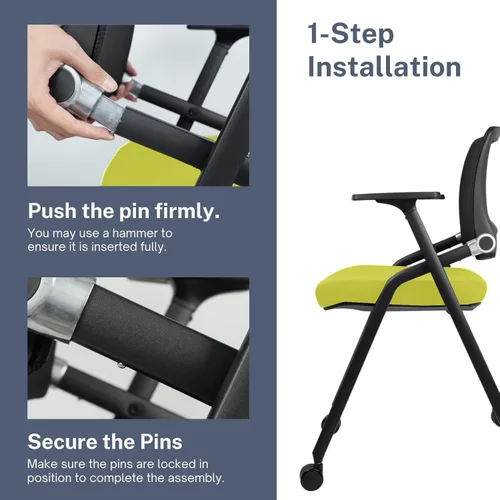 Push the pin firmly.

You may use a hammer to ensure it is inserted fully.

Secure the Pins

Make sure the pins are locked in position to complete the assembly.

1-Step Installation