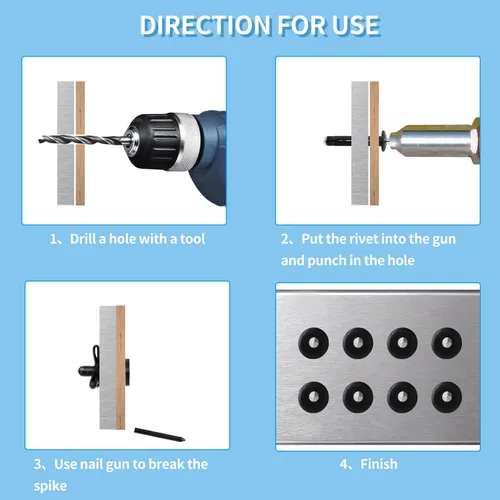 DIRECTION FOR USE

1、Drill a hole with a tool

2、Put the rivet into the gun and punch in the hole

3、Use nail gun to break the spike

4、Finish